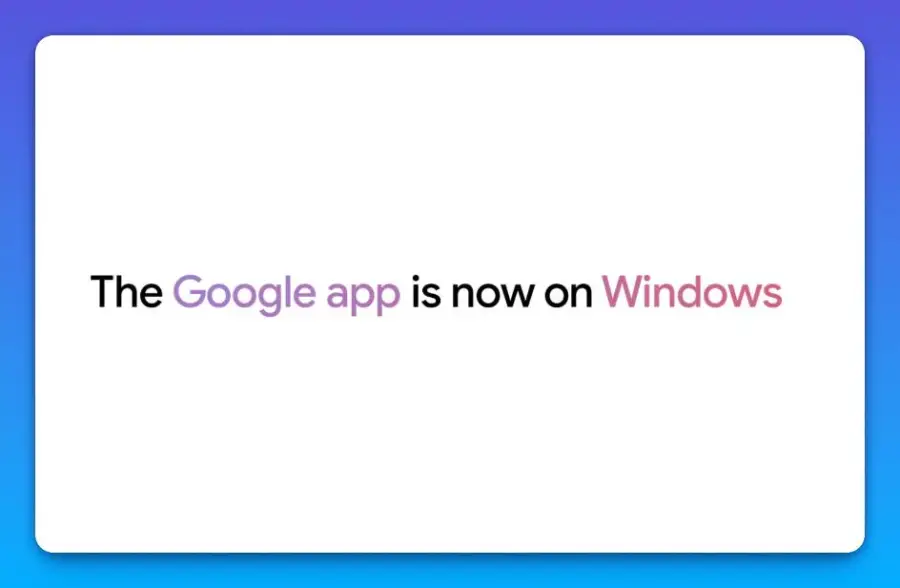 The Google app is now on Windows